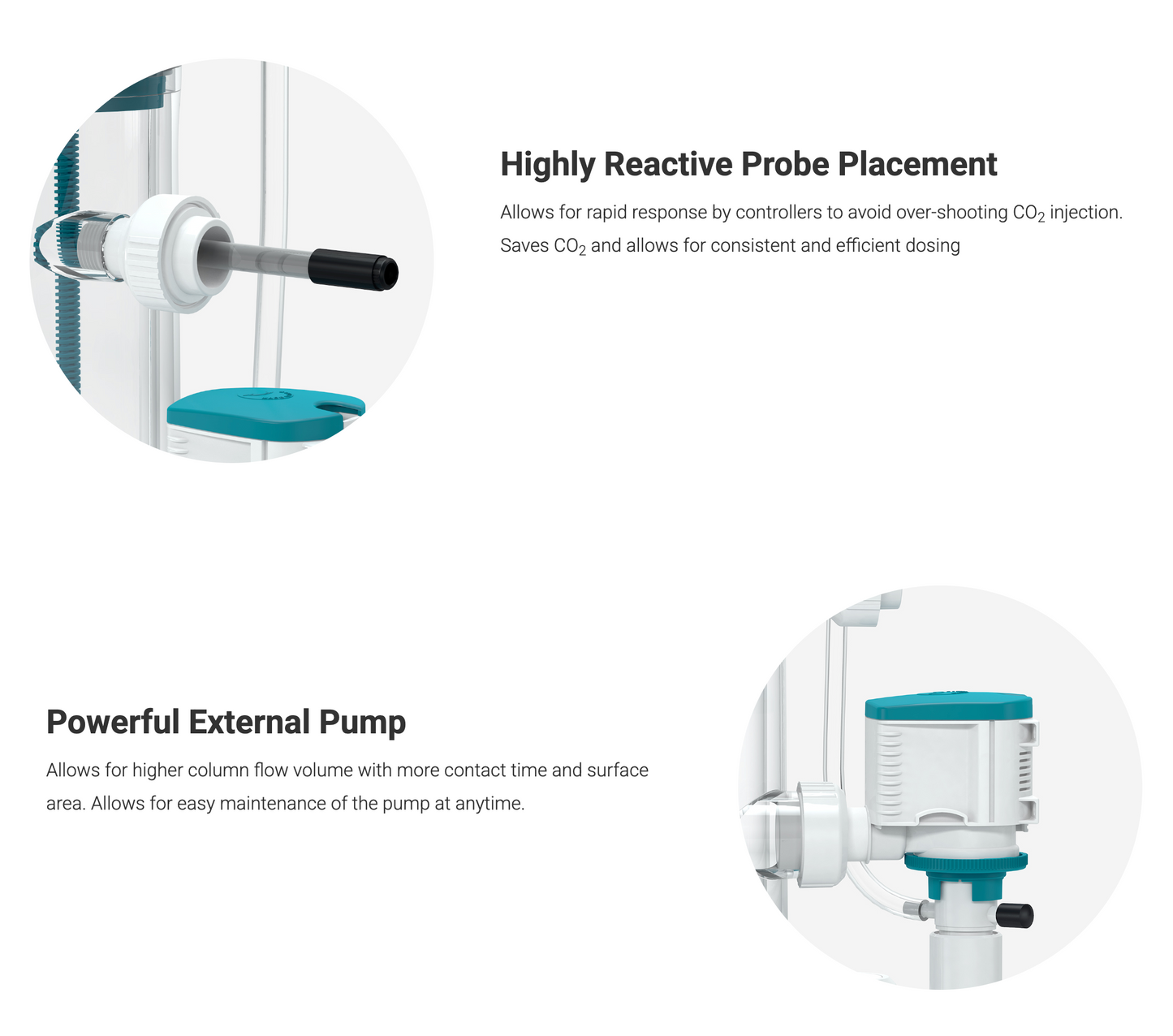 Highly Reactive Probe Placement

Allows for rapid response by controllers to avoid over-shooting $CO_2$ injection. Saves $CO_2$ and allows for consistent and efficient dosing

Powerful External Pump

Allows for higher column flow volume with more contact time and surface area. Allows for easy maintenance of the pump at anytime.